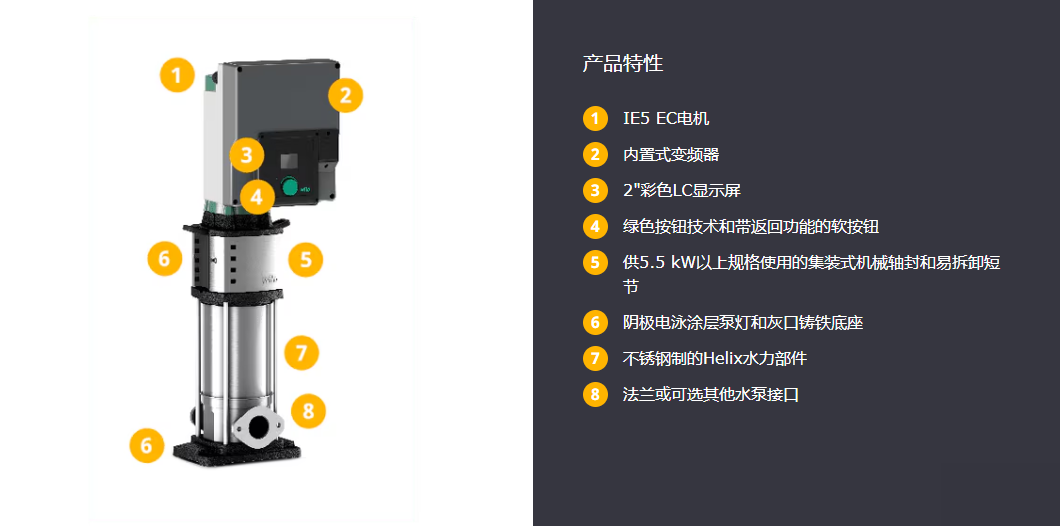 1
2
3
4
6
5
7
8
6

产品特性

1 IE5 EC电机
2 内置式变频器
3 2"彩色LC显示屏
4 绿色按钮技术和带返回功能的软按钮
5 供5.5 kW以上规格使用的集装式机械轴封和易拆卸短节
6 阴极电泳涂层泵灯和灰口铸铁底座
7 不锈钢制的Helix水力部件
8 法兰或可选其他水泵接口