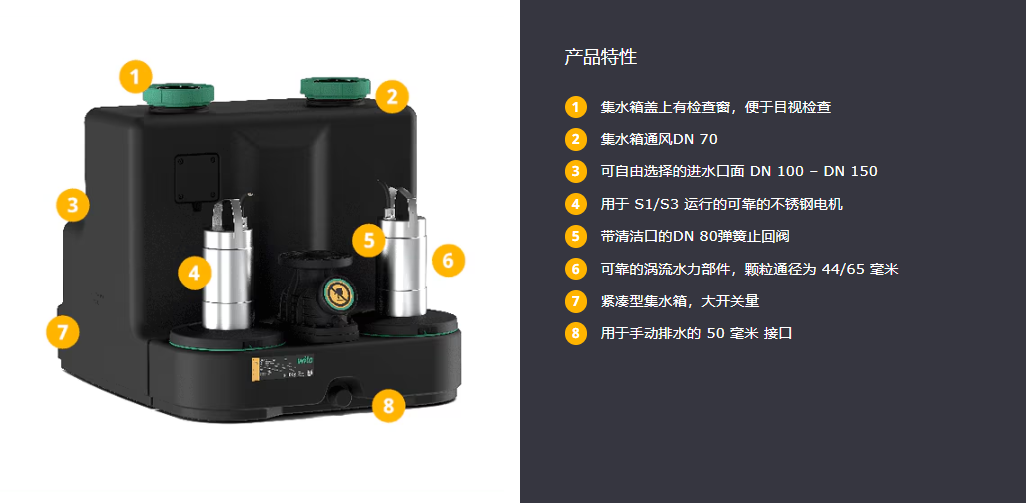 1
2
3
4
5
6
7
8
wilo

产品特性

1 集水箱盖上有检查窗，便于目视检查
2 集水箱通风DN 70
3 可自由选择的进水口面 DN 100 – DN 150
4 用于 S1/S3 运行的可靠的不锈钢电机
5 带清洁口的DN 80弹簧止回阀
6 可靠的涡流水力部件，颗粒通径为 44/65 毫米
7 紧凑型集水箱，大开关量
8 用于手动排水的 50 毫米 接口