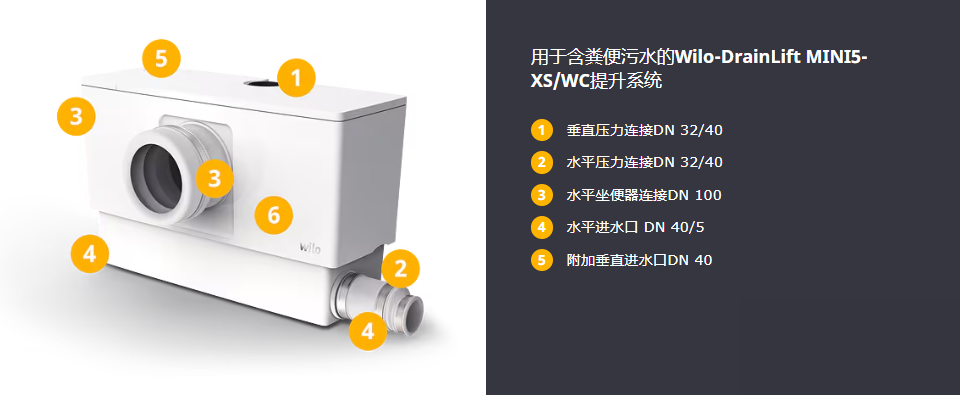 5
1
3
3
6
4
wilo
2
4

用于含粪便污水的Wilo-DrainLift MINI5-XS/WC提升系统

1 垂直压力连接DN 32/40

2 水平压力连接DN 32/40

3 水平坐便器连接DN 100

4 水平进水口 DN 40/5

5 附加垂直进水口DN 40